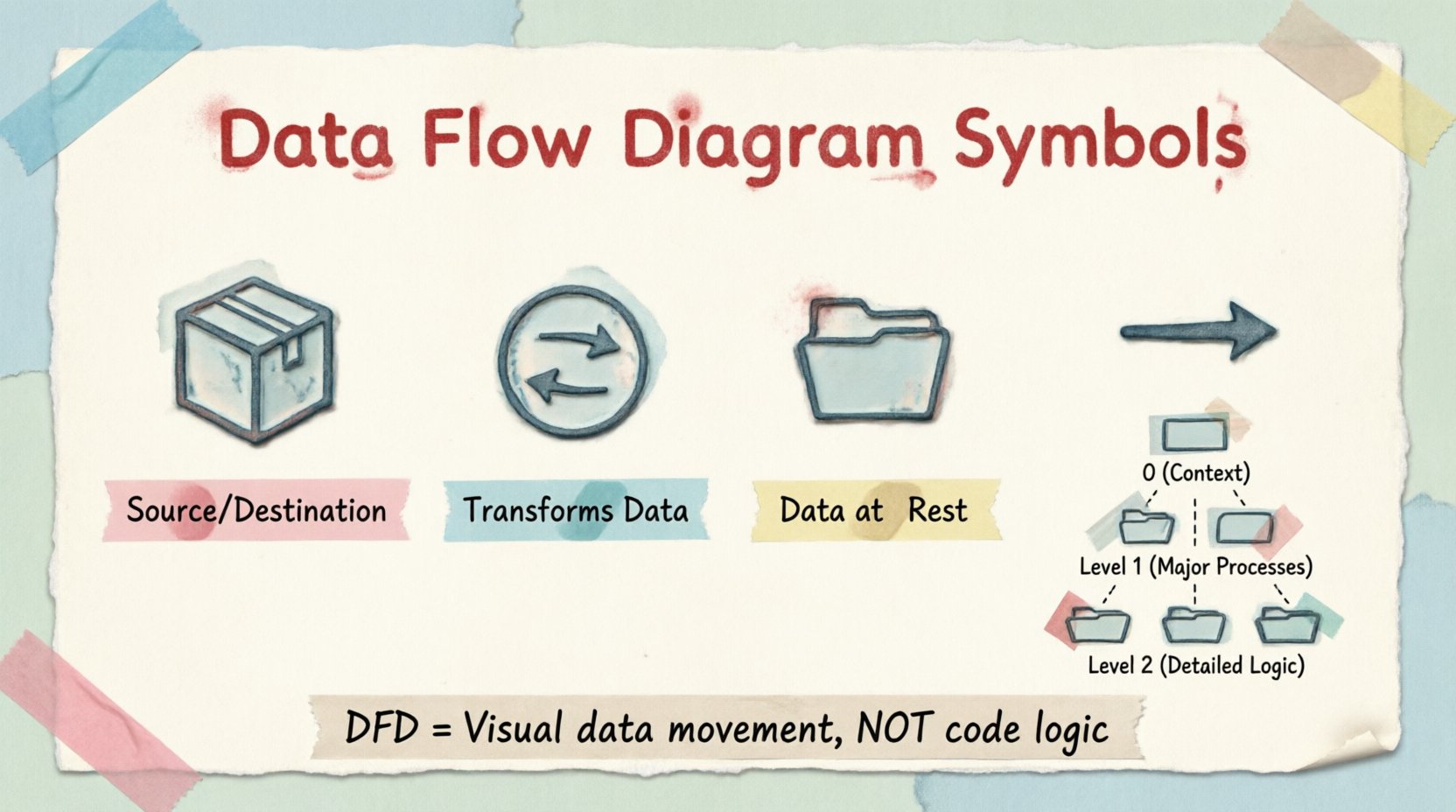 Data Flow Diagram Symbols

Source/Destination

Transforms Data

Data at Rest

0 (Context)

Level 1 (Major Processes)

Level 2 (Detailed Logic)

DFD = Visual data movement, NOT code logic