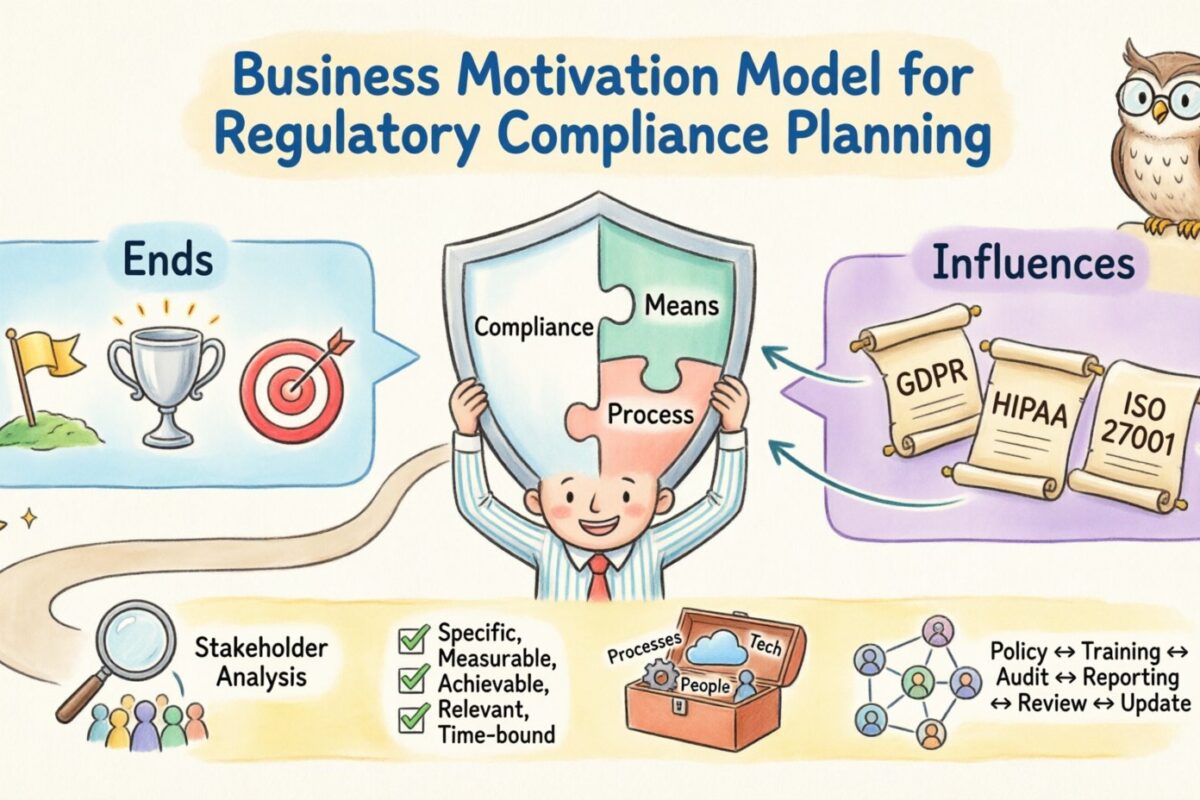 Business Motivation Model for Regulatory Compliance Planning

Ends

Compliance

Means

Process

Influences

GDPR

HIPAA

ISO 27001

Stakeholder Analysis

Specific,
Measurable,
Achievable,
Relevant,
Time-bound

Processes

Tech

People

Policy ↔ Training ↔
Audit ↔ Reporting
↔ Review ↔ Update