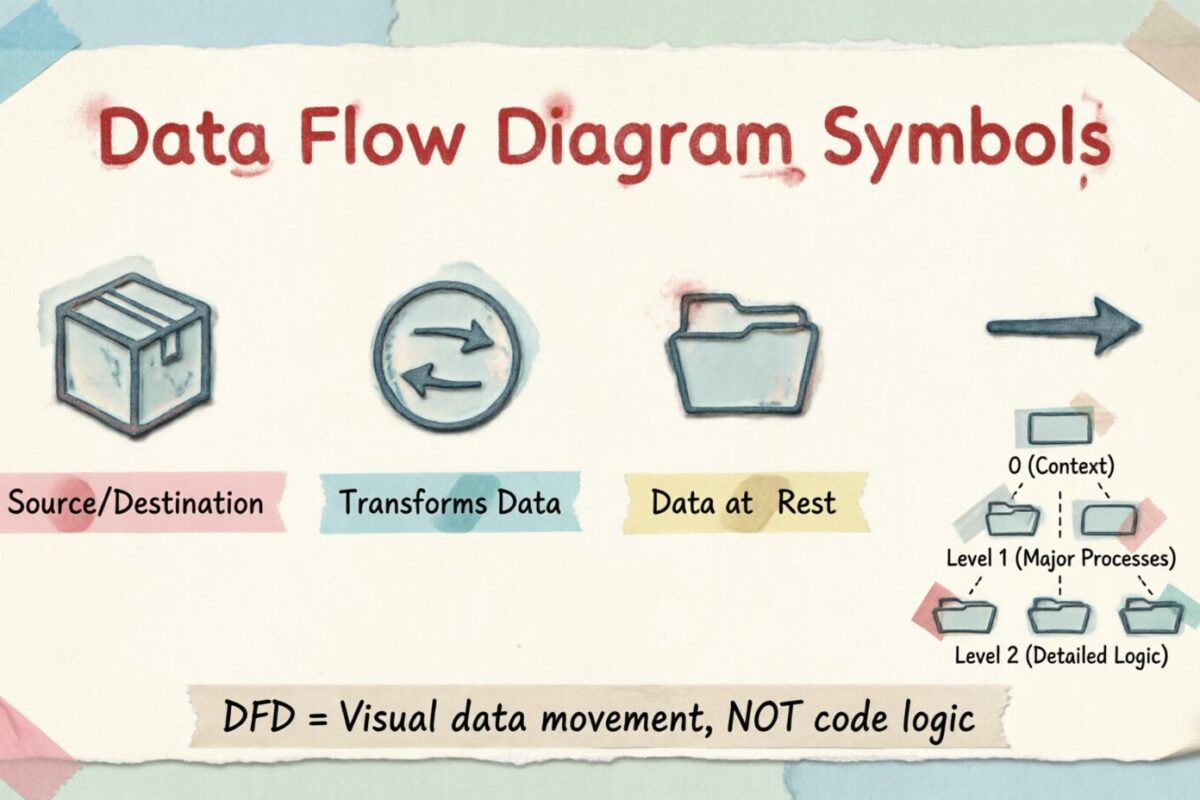 Data Flow Diagram Symbols

Source/Destination

Transforms Data

Data at Rest

0 (Context)

Level 1 (Major Processes)

Level 2 (Detailed Logic)

DFD = Visual data movement, NOT code logic